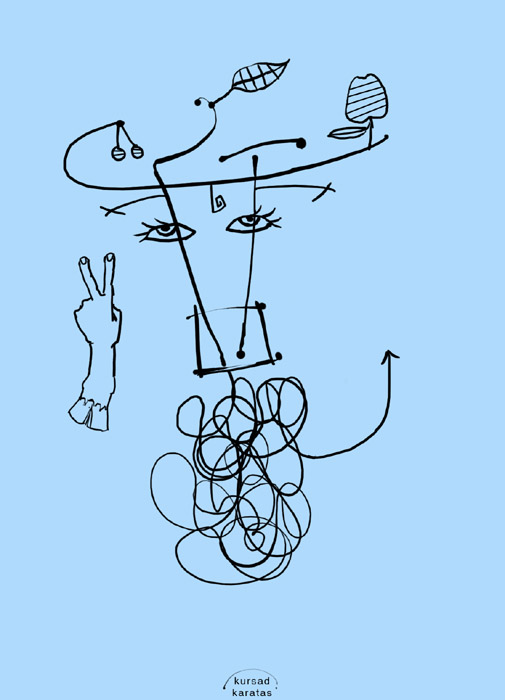 kursad
karatas